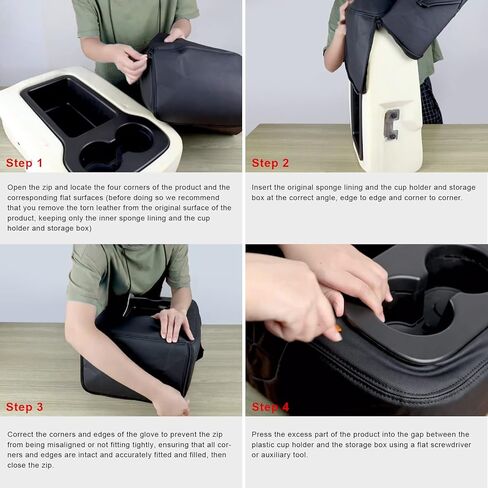 Step 1

Open the zip and locate the four corners of the product and the corresponding flat surfaces (before doing so we recommend that you remove the torn leather from the original surface of the product, keeping only the inner sponge lining and the cup holder and storage box)

Step 2

Insert the original sponge lining and the cup holder and storage box at the correct angle, edge to edge and corner to corner.

Step 3

Correct the corners and edges of the glove to prevent the zip from being misaligned or not fitting tightly, ensuring that all corners and edges are intact and accurately fitted and filled, then close the zip.

Step 4

Press the excess part of the product into the gap between the plastic cup holder and the storage box using a flat screwdriver or auxiliary tool.