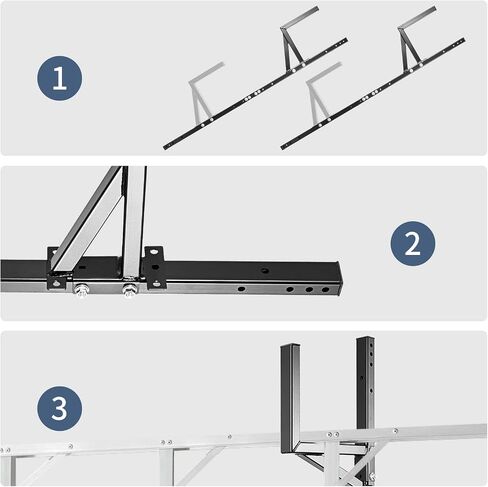 1

2

3