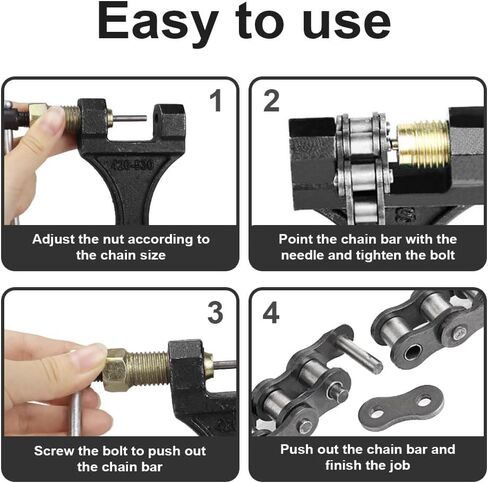 Easy to use

1

420-530

Adjust the nut according to the chain size

2

Point the chain bar with the needle and tighten the bolt

3

Screw the bolt to push out the chain bar

4

Push out the chain bar and finish the job