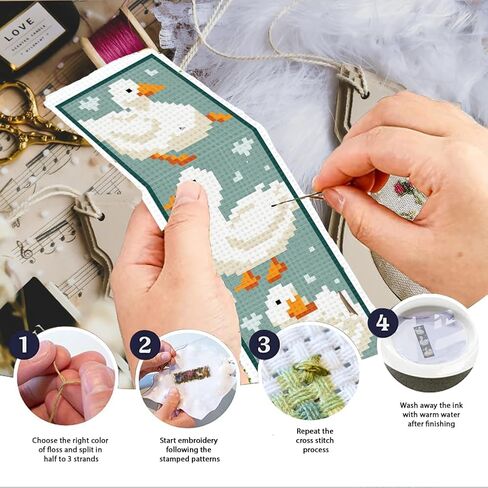 LOVE
SCENTED CANDLE

1
Choose the right color of floss and split in half to 3 strands

2
Start embroidery following the stamped patterns

3
Repeat the cross stitch process

4
Wash away the ink with warm water after finishing