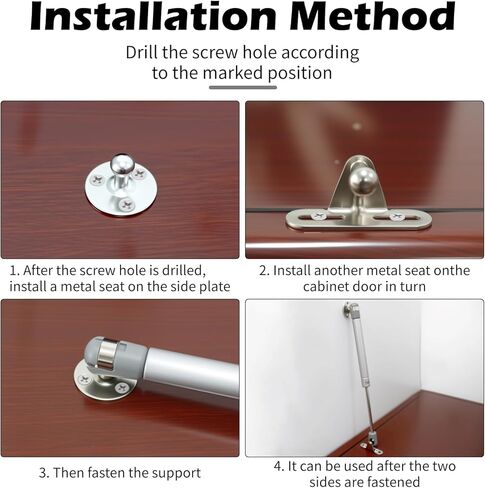 Installation Method

Drill the screw hole according to the marked position

1. After the screw hole is drilled, install a metal seat on the side plate

2. Install another metal seat onthe cabinet door in turn

3. Then fasten the support

4. It can be used after the two sides are fastened