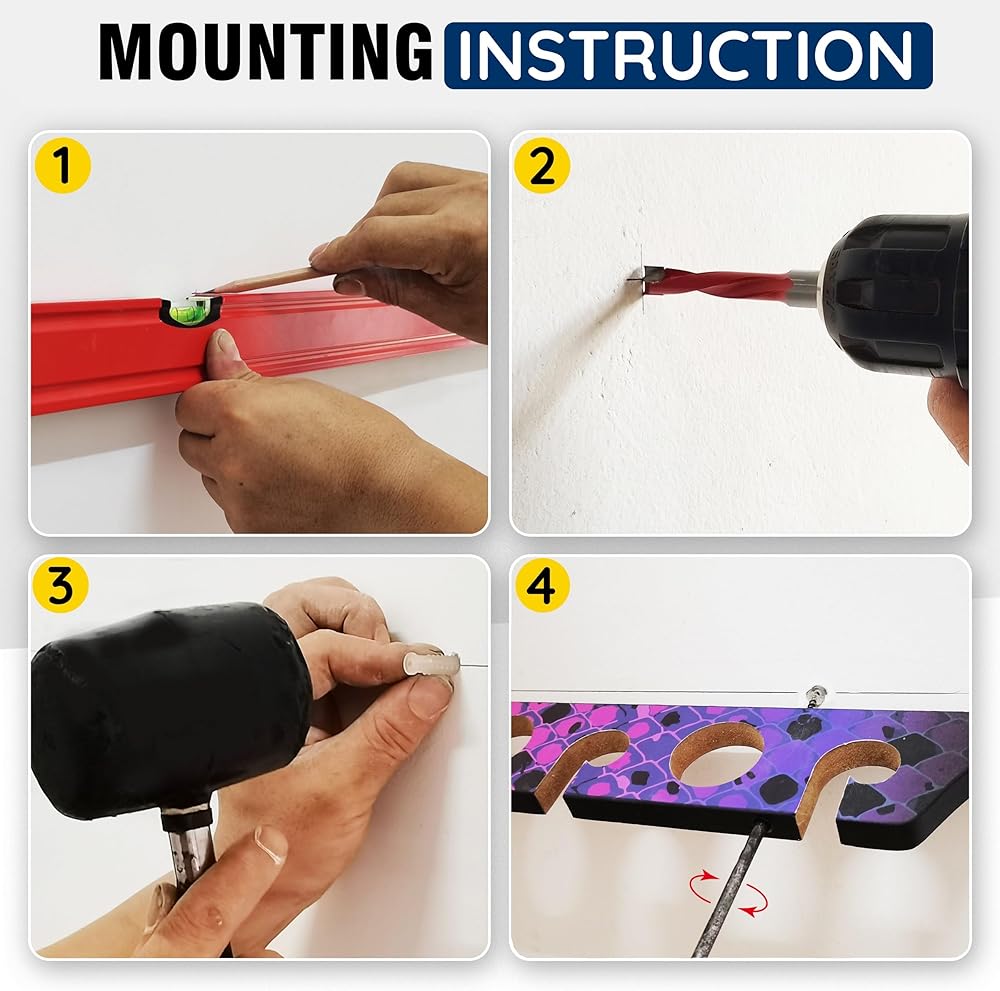 MOUNTING INSTRUCTION

1

2

3

4