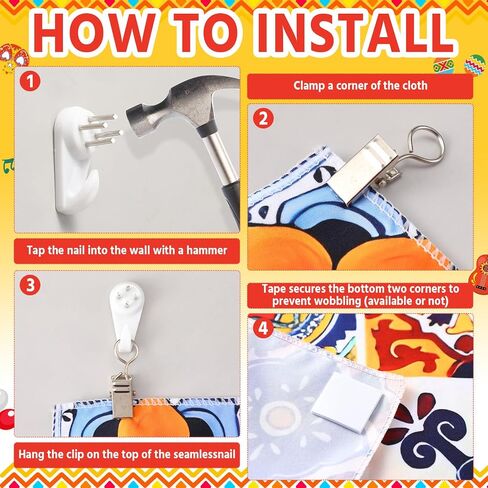 HOW TO INSTALL

1

Tap the nail into the wall with a hammer

3

Hang the clip on the top of the seamlessnail

Clamp a corner of the cloth

2

Tape secures the bottom two corners to prevent wobbling (available or not)

4