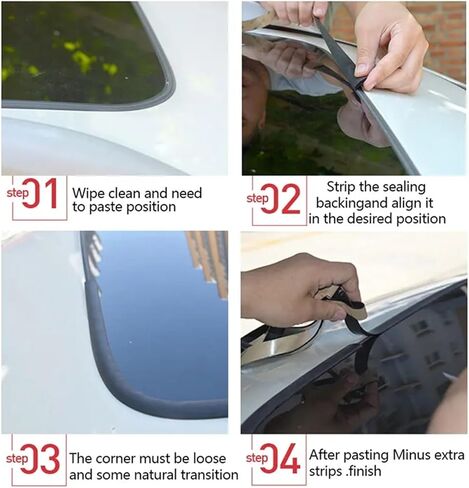 step 01 Wipe clean and need to paste position

step 02 Strip the sealing backingand align it in the desired position

step 03 The corner must be loose and some natural transition

step 04 After pasting Minus extra strips .finish