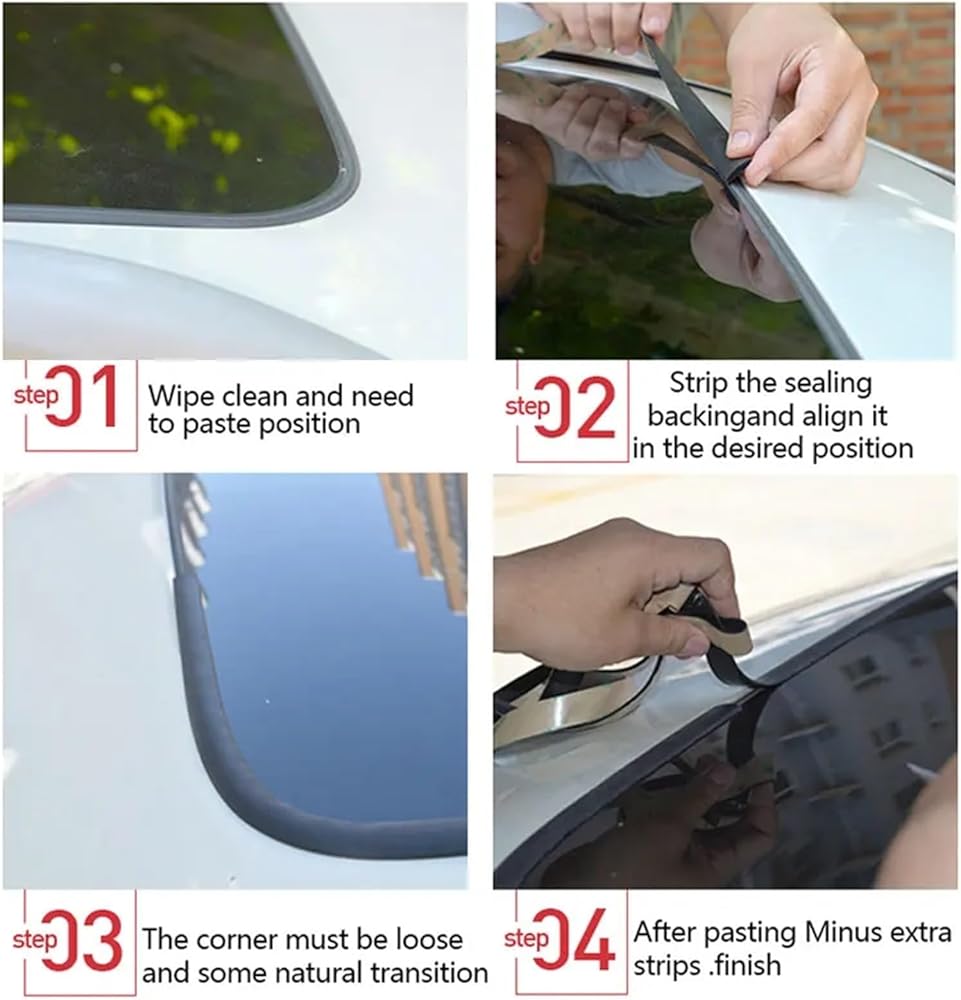 step 01 Wipe clean and need to paste position

step 02 Strip the sealing backingand align it in the desired position

step 03 The corner must be loose and some natural transition

step 04 After pasting Minus extra strips .finish