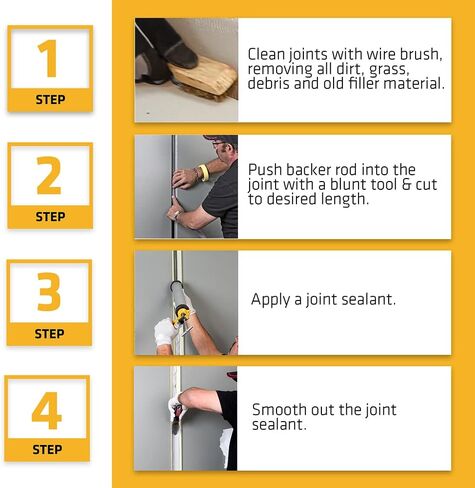 1
STEP

Clean joints with wire brush, removing all dirt, grass, debris and old filler material.

2
STEP

Push backer rod into the joint with a blunt tool & cut to desired length.

3
STEP

Apply a joint sealant.

4
STEP

Smooth out the joint sealant.