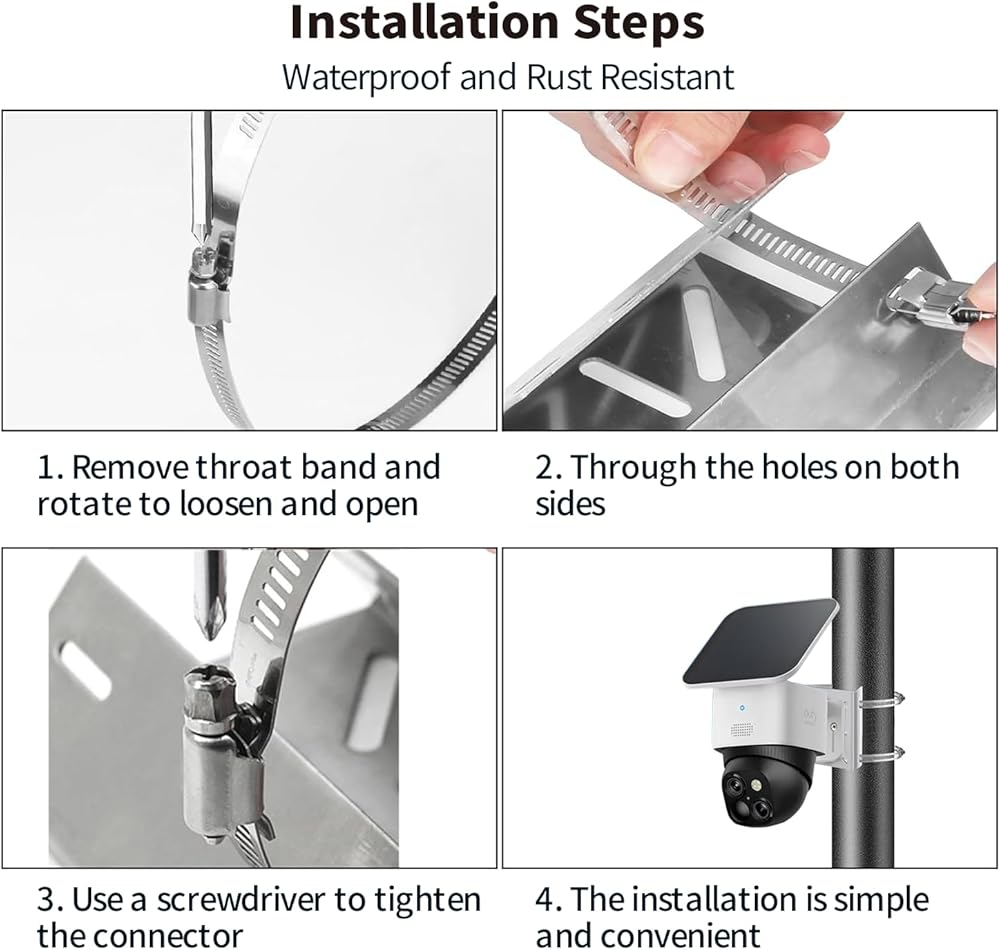 Installation Steps

Waterproof and Rust Resistant

1. Remove throat band and rotate to loosen and open

2. Through the holes on both sides

3. Use a screwdriver to tighten the connector

4. The installation is simple and convenient