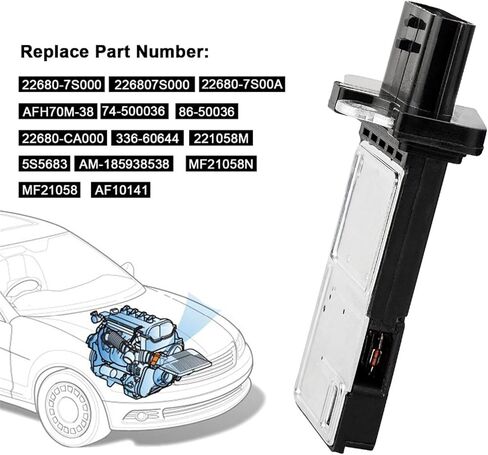 Replace Part Number:

22680-7S000 226807S000 22680-7S00A

AFH70M-38 74-500036 86-50036

22680-CA000 336-60644 221058M

5S5683 AM-185938538 MF21058N

MF21058 AF10141