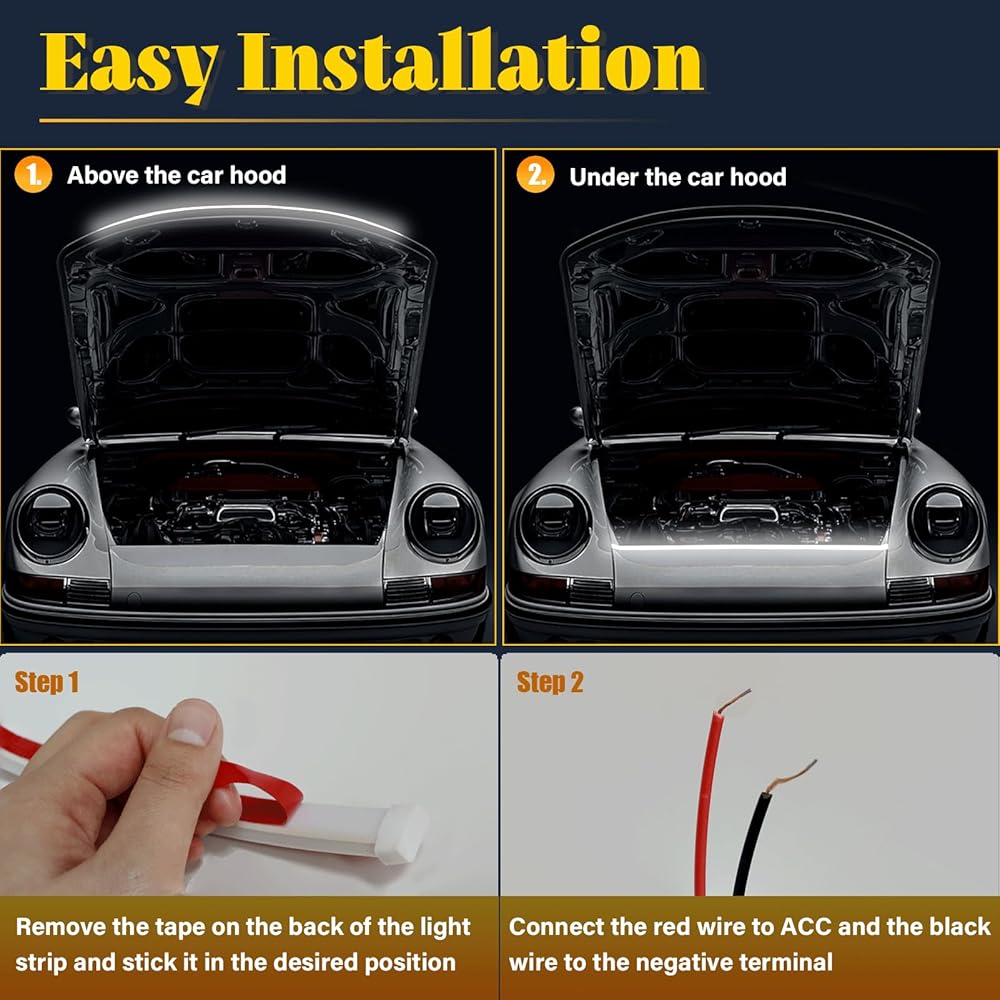 Easy Installation

1. Above the car hood

2. Under the car hood

Step 1

Remove the tape on the back of the light strip and stick it in the desired position

Step 2

Connect the red wire to ACC and the black wire to the negative terminal