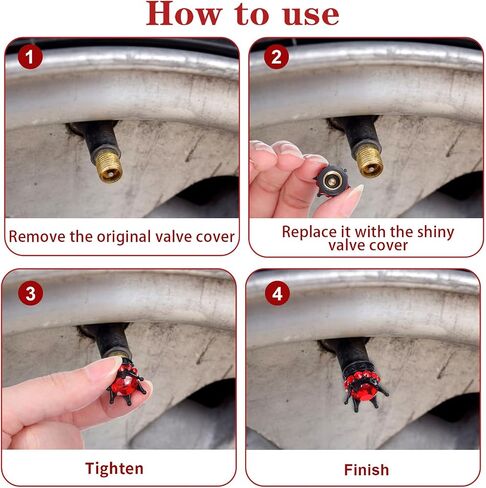 How to use

1

Remove the original valve cover

2

Replace it with the shiny valve cover

3

Tighten

4

Finish