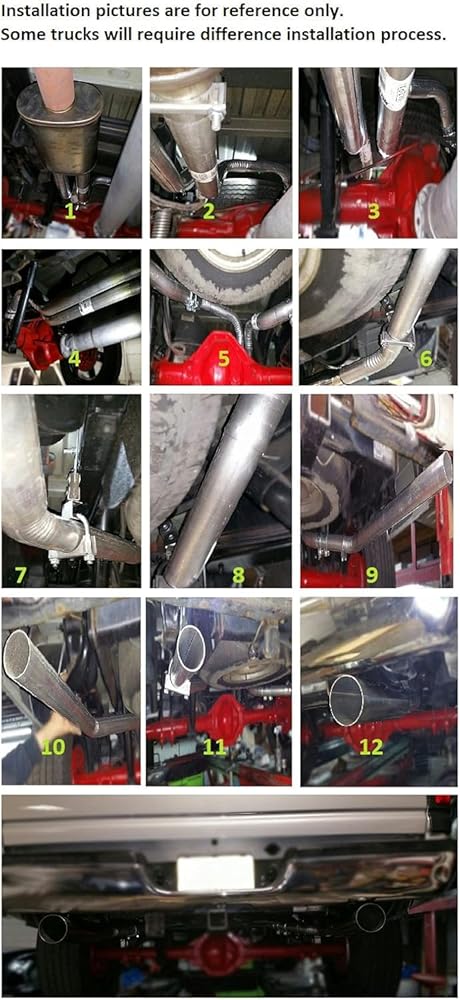 Installation pictures are for reference only.
Some trucks will require difference installation process.

1
2
3
4
5
6
7
8
9
10
11
12