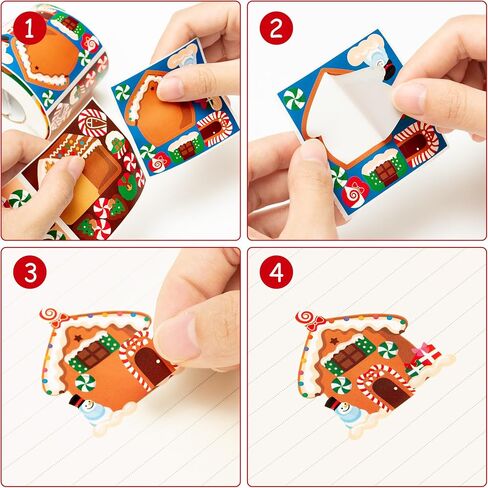 1

2

3

4