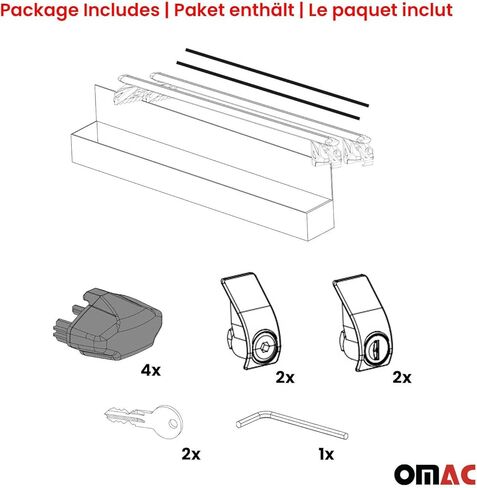 Package Includes | Paket enthält | Le paquet inclut

4x

2x

2x

2x

1x

OMAC