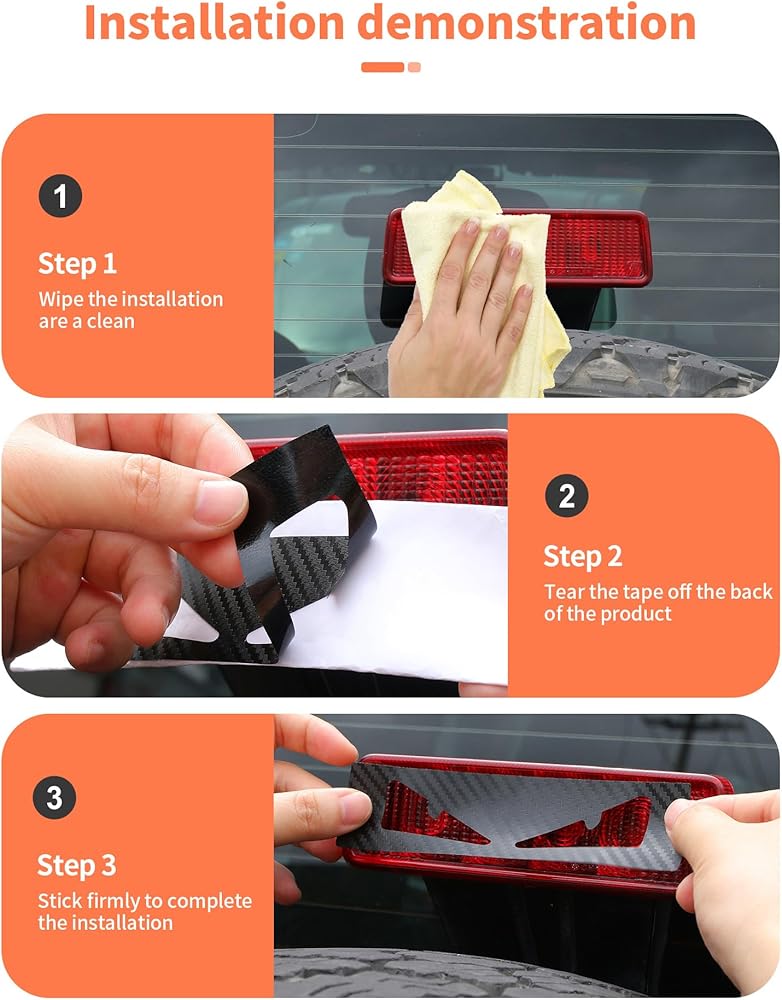 Installation demonstration

1

Step 1

Wipe the installation are a clean

2

Step 2

Tear the tape off the back of the product

3

Step 3

Stick firmly to complete the installation