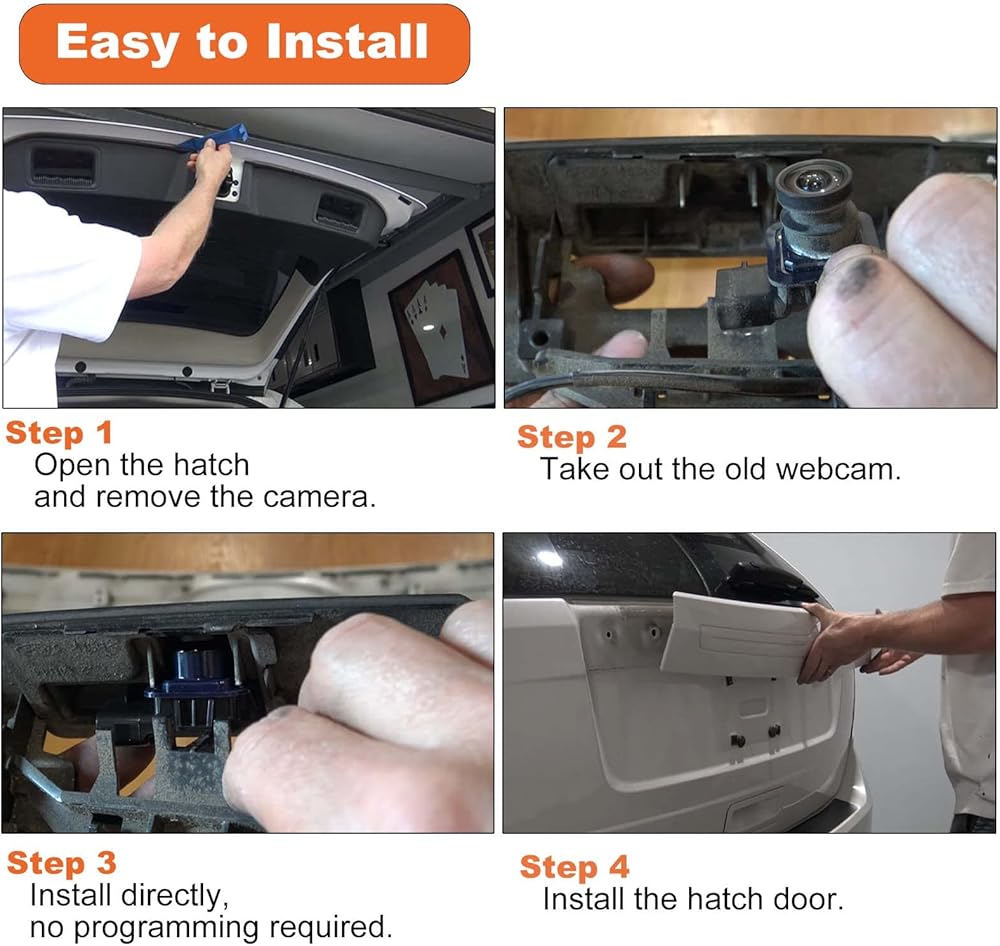 Easy to Install

Step 1
Open the hatch and remove the camera.

Step 2
Take out the old webcam.

Step 3
Install directly, no programming required.

Step 4
Install the hatch door.