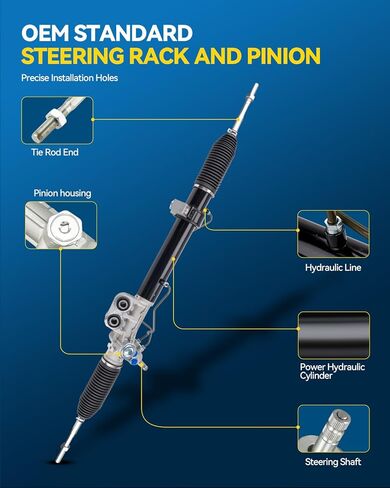 OEM STANDARD
STEERING RACK AND PINION

Precise Installation Holes

Tie Rod End

Pinion housing

Hydraulic Line

Power Hydraulic Cylinder

Steering Shaft