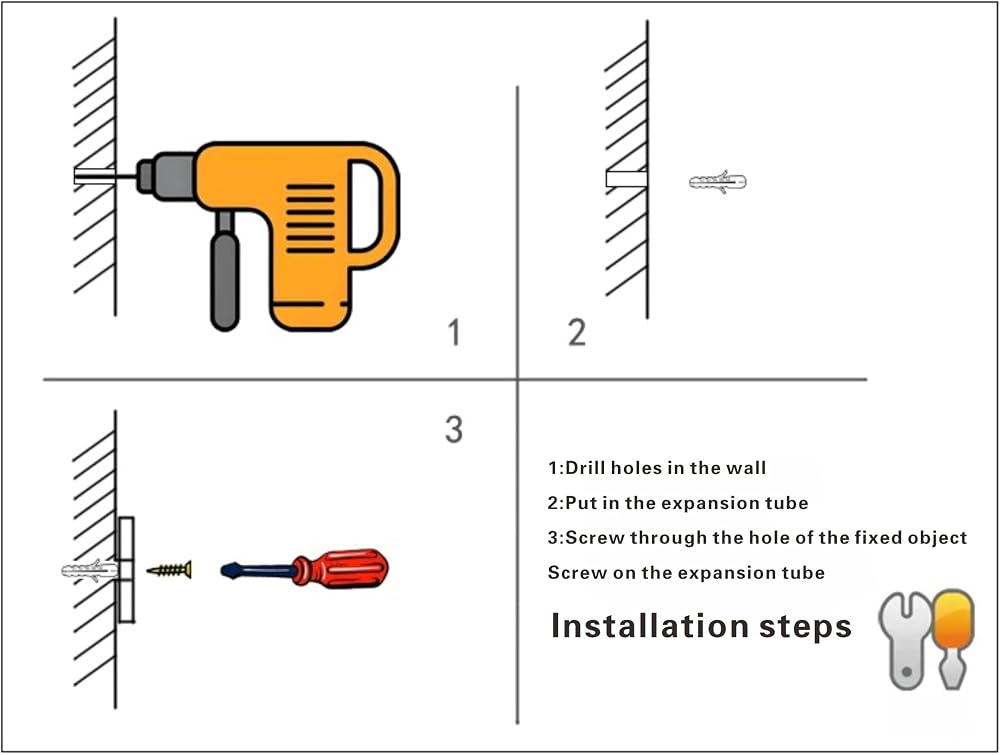 1

2

3

1:Drill holes in the wall

2:Put in the expansion tube

3:Screw through the hole of the fixed object

Screw on the expansion tube

Installation steps