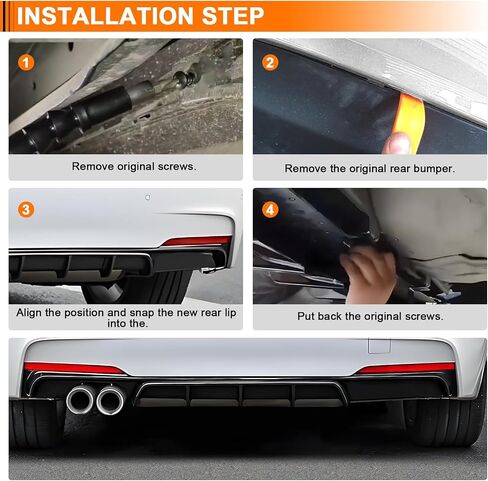 INSTALLATION STEP

1

Remove original screws.

2

Remove the original rear bumper.

3

Align the position and snap the new rear lip into the.

4

Put back the original screws.