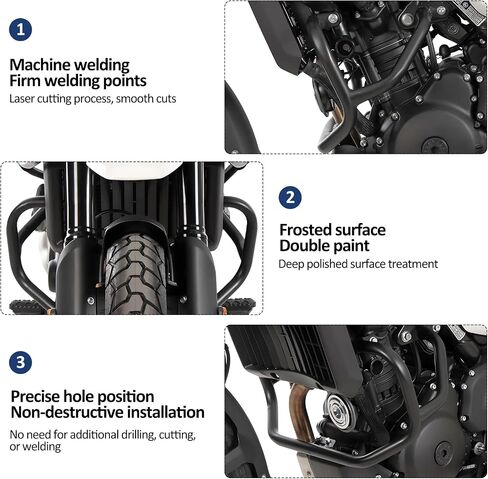 1

Machine welding
Firm welding points

Laser cutting process, smooth cuts

2

Frosted surface
Double paint

Deep polished surface treatment

3

Precise hole position
Non-destructive installation

No need for additional drilling, cutting, or welding