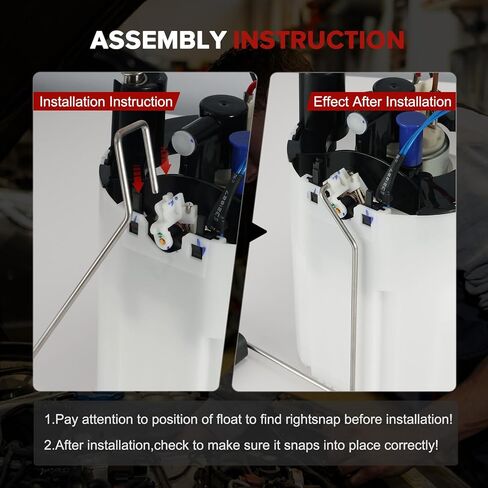 ASSEMBLY INSTRUCTION

Installation Instruction

Effect After Installation

1.Pay attention to position of float to find rightsnap before installation!

2.After installation,check to make sure it snaps into place correctly!