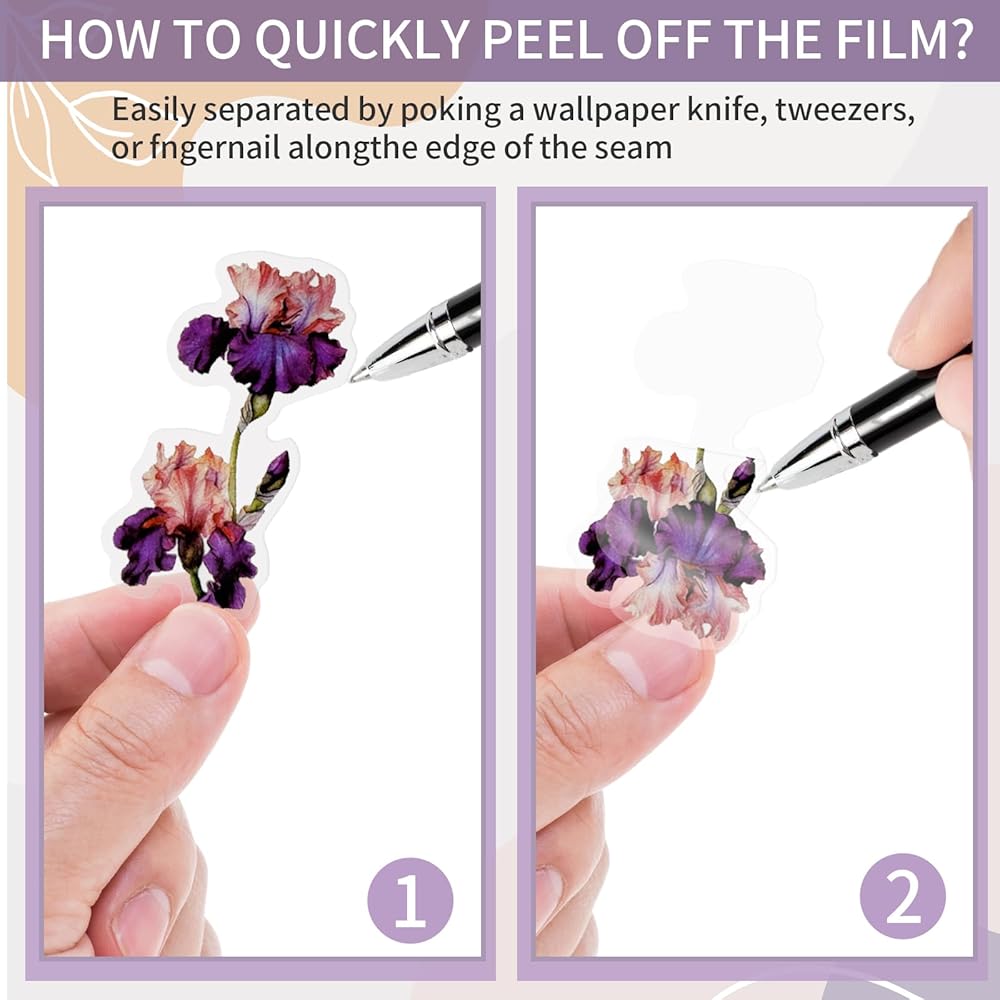 HOW TO QUICKLY PEEL OFF THE FILM?

Easily separated by poking a wallpaper knife, tweezers, or fngernail alongthe edge of the seam

1

2