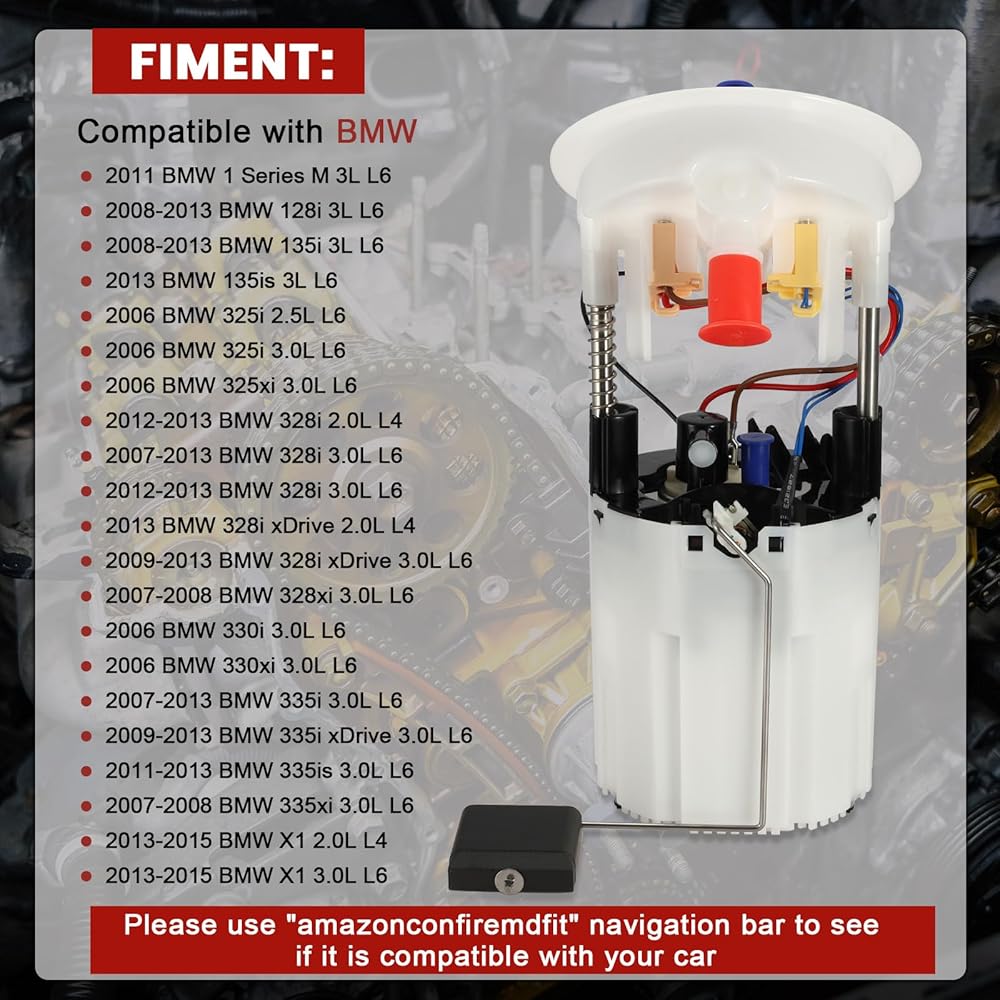 FIMENT:

Compatible with BMW

- 2011 BMW 1 Series M 3L L6
- 2008-2013 BMW 128i 3L L6
- 2008-2013 BMW 135i 3L L6
- 2013 BMW 135is 3L L6
- 2006 BMW 325i 2.5L L6
- 2006 BMW 325i 3.0L L6
- 2006 BMW 325xi 3.0L L6
- 2012-2013 BMW 328i 2.0L L4
- 2007-2013 BMW 328i 3.0L L6
- 2012-2013 BMW 328i 3.0L L6
- 2013 BMW 328i xDrive 2.0L L4
- 2009-2013 BMW 328i xDrive 3.0L L6
- 2007-2008 BMW 328xi 3.0L L6
- 2006 BMW 330i 3.0L L6
- 2006 BMW 330xi 3.0L L6
- 2007-2013 BMW 335i 3.0L L6
- 2009-2013 BMW 335i xDrive 3.0L L6
- 2011-2013 BMW 335is 3.0L L6
- 2007-2008 BMW 335xi 3.0L L6
- 2013-2015 BMW X1 2.0L L4
- 2013-2015 BMW X1 3.0L L6

Please use "amazonconfiremdfit" navigation bar to see if it is compatible with your car