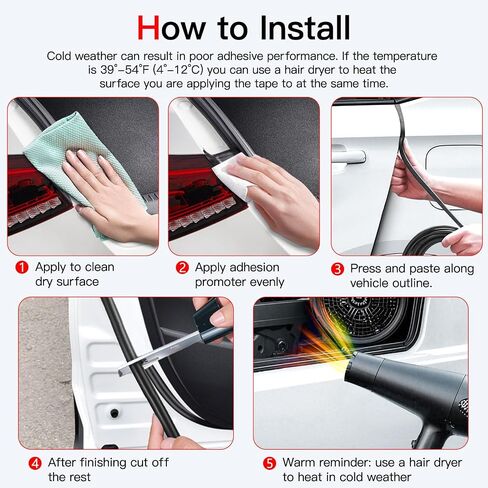 How to Install

Cold weather can result in poor adhesive performance. If the temperature is 39°-54°F (4°-12°C) you can use a hair dryer to heat the surface you are applying the tape to at the same time.

1 Apply to clean dry surface

2 Apply adhesion promoter evenly

3 Press and paste along vehicle outline.

4 After finishing cut off the rest

5 Warm reminder: use a hair dryer to heat in cold weather