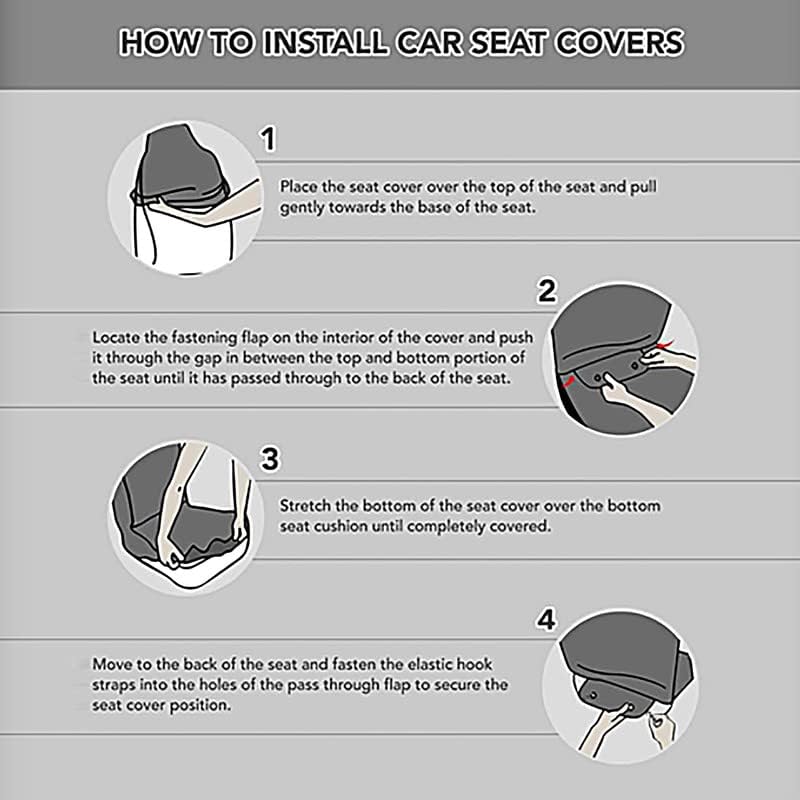 HOW TO INSTALL CAR SEAT COVERS

1

Place the seat cover over the top of the seat and pull gently towards the base of the seat.

2

Locate the fastening flap on the interior of the cover and push it through the gap in between the top and bottom portion of the seat until it has passed through to the back of the seat.

3

Stretch the bottom of the seat cover over the bottom seat cushion until completely covered.

4

Move to the back of the seat and fasten the elastic hook straps into the holes of the pass through flap to secure the seat cover position.