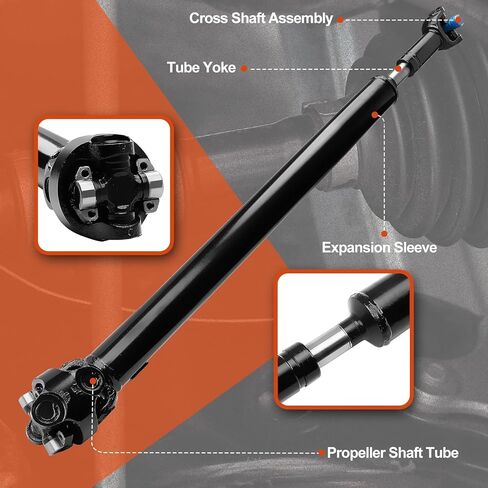 Cross Shaft Assembly

Tube Yoke

Expansion Sleeve

Propeller Shaft Tube