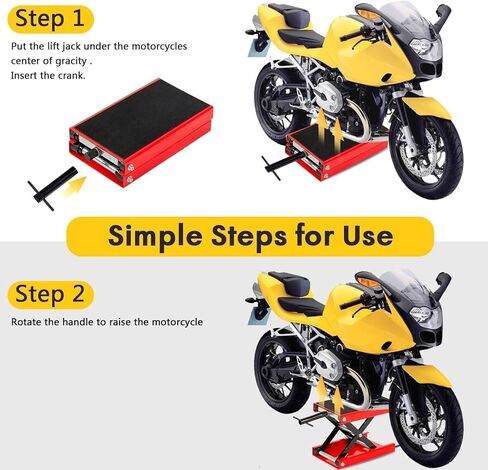 Step 1

Put the lift jack under the motorcycles center of gracity .
Insert the crank.

Simple Steps for Use

Step 2

Rotate the handle to raise the motorcycle