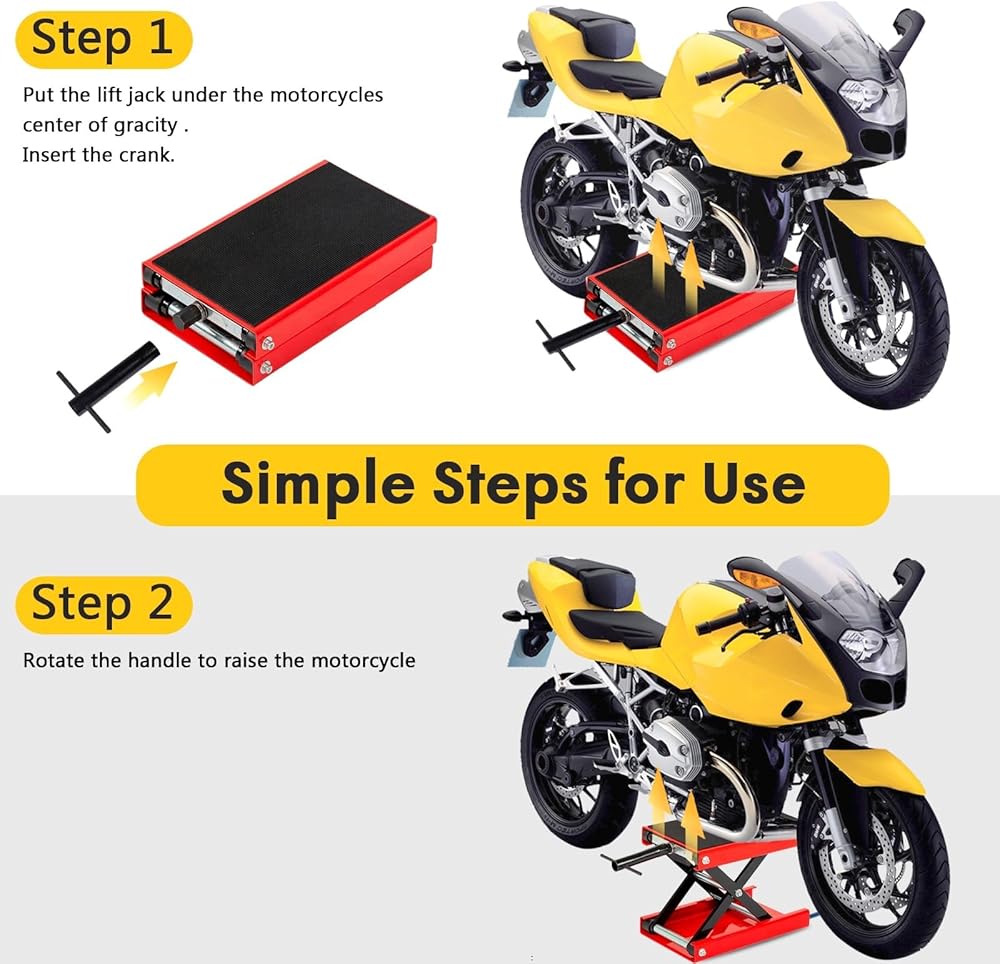 Step 1

Put the lift jack under the motorcycles center of gracity .
Insert the crank.

Simple Steps for Use

Step 2

Rotate the handle to raise the motorcycle