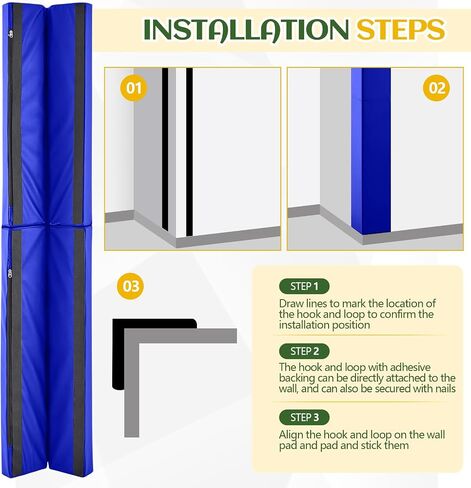 INSTALLATION STEPS

01

02

03

STEP 1
Draw lines to mark the location of the hook and loop to confirm the installation position

STEP 2
The hook and loop with adhesive backing can be directly attached to the wall, and can also be secured with nails

STEP 3
Align the hook and loop on the wall pad and pad and stick them