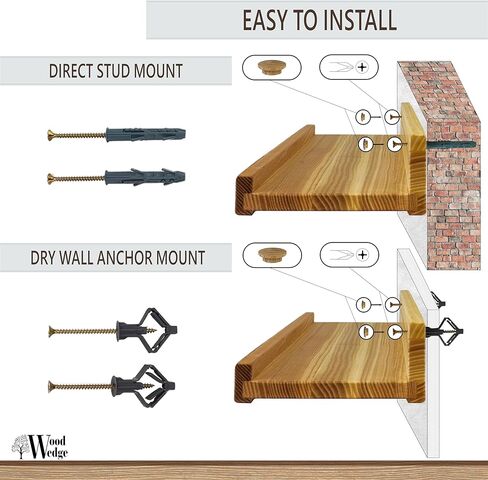 EASY TO INSTALL

DIRECT STUD MOUNT

DRY WALL ANCHOR MOUNT

Wood Wedge