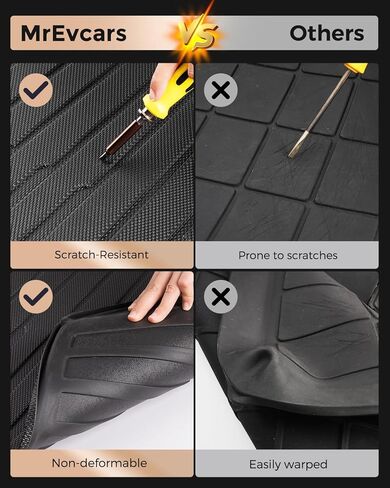 MrEvcars VS Others

Scratch-Resistant

Prone to scratches

Non-deformable

Easily warped