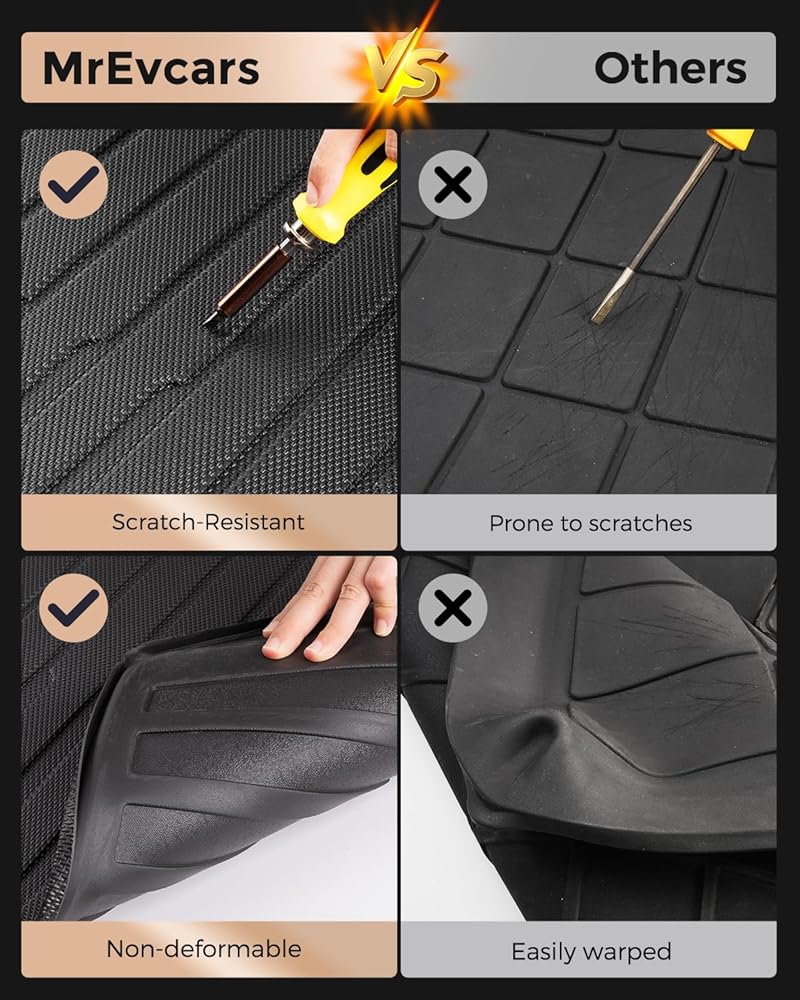 MrEvcars VS Others

Scratch-Resistant

Prone to scratches

Non-deformable

Easily warped