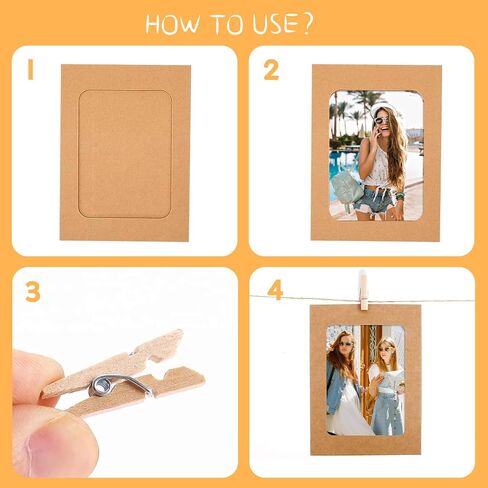 HOW TO USE?

1

2

3

4