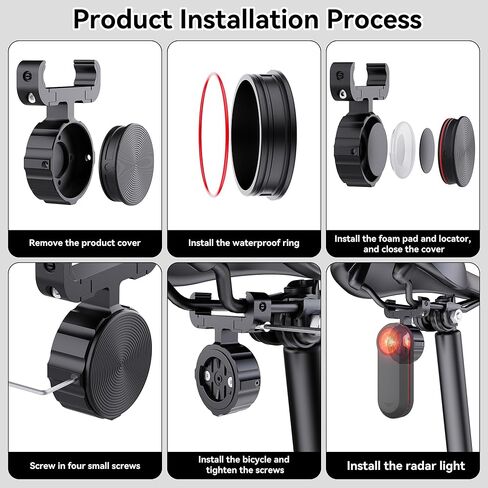 Product Installation Process

Remove the product cover

Install the waterproof ring

Install the foam pad and locator, and close the cover

Screw in four small screws

Install the bicycle and tighten the screws

Install the radar light