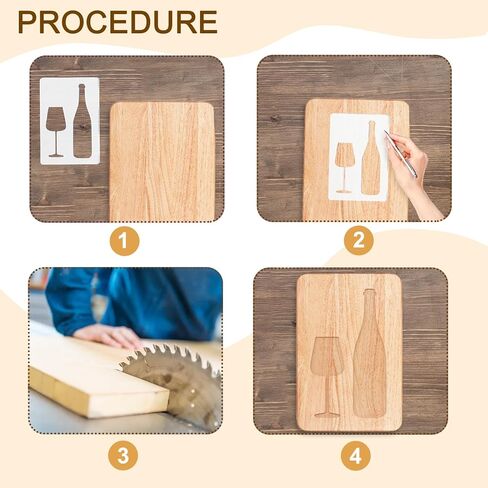 PROCEDURE

1

2

3

4