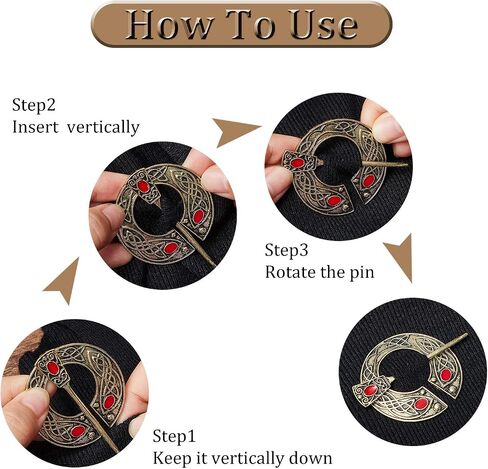 How To Use

Step2
Insert vertically

Step3
Rotate the pin

Step1
Keep it vertically down