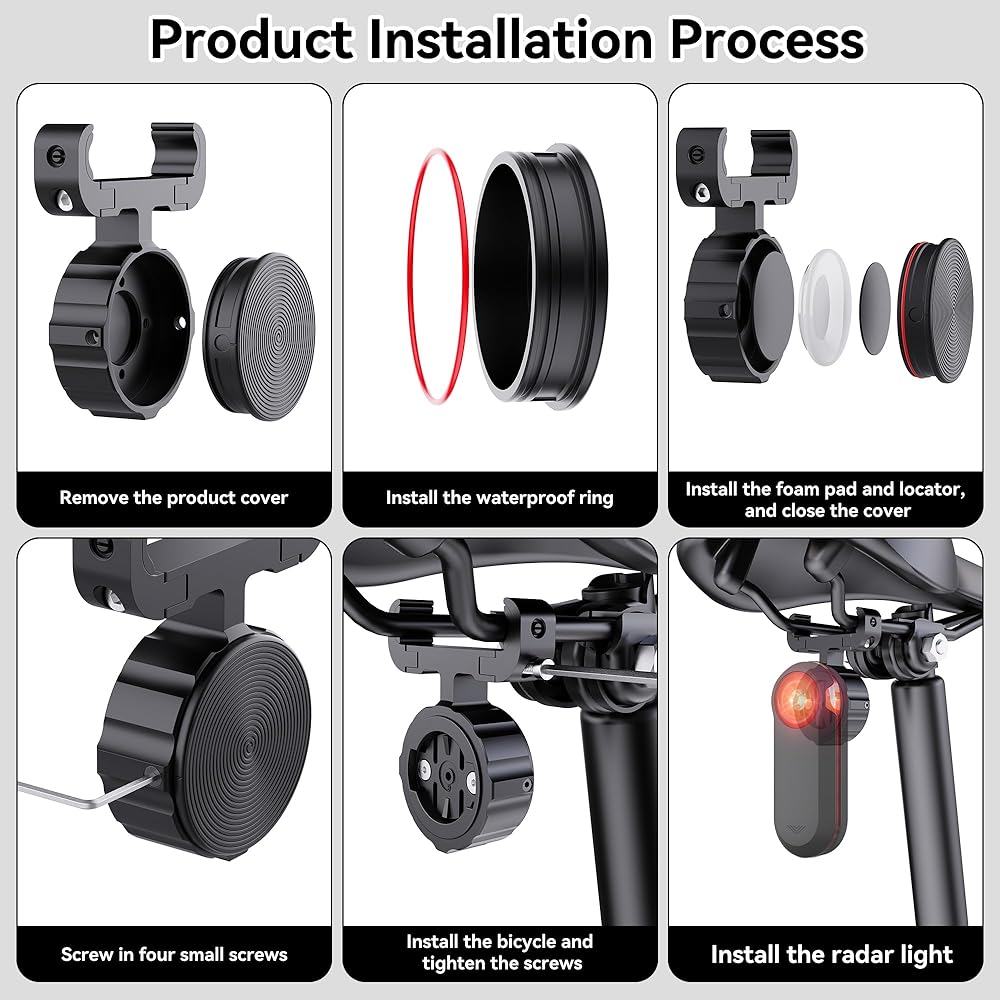 Product Installation Process

Remove the product cover

Install the waterproof ring

Install the foam pad and locator, and close the cover

Screw in four small screws

Install the bicycle and tighten the screws

Install the radar light