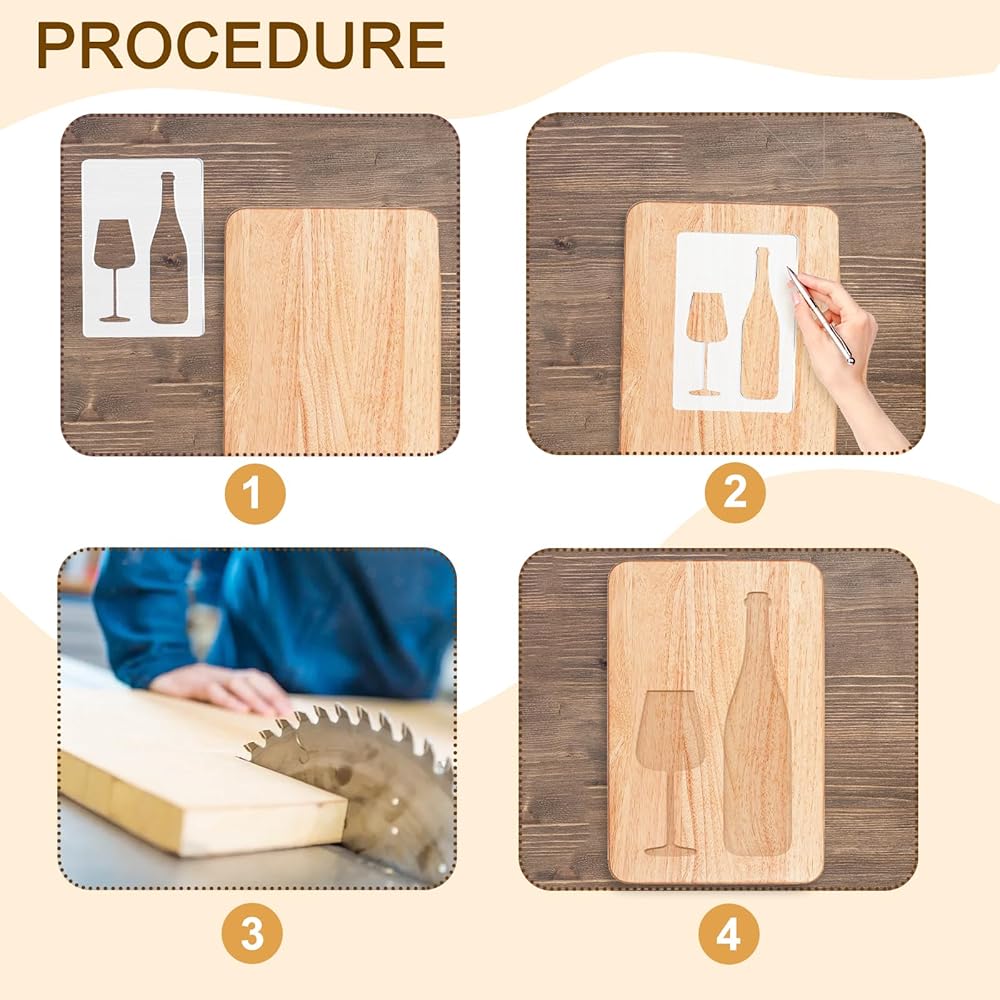 PROCEDURE

1

2

3

4