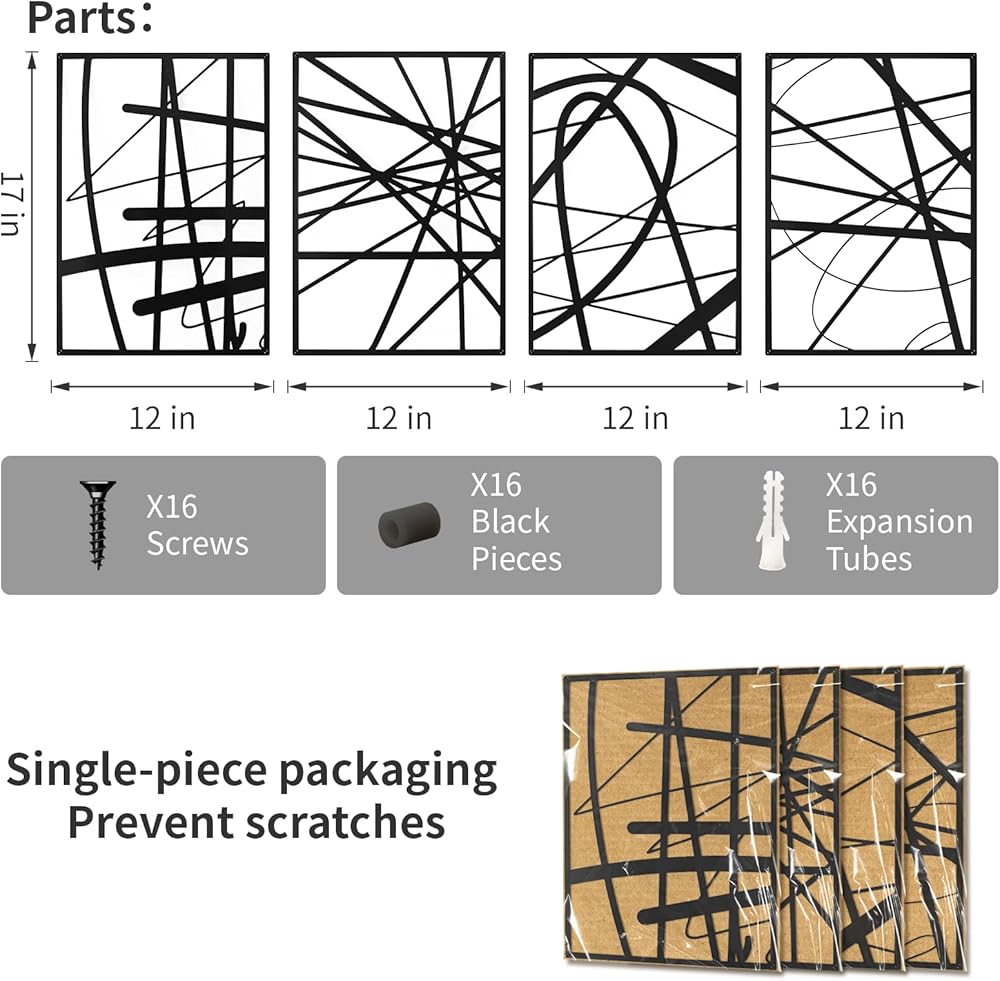 Parts:

17 in

12 in

12 in

12 in

12 in

X16
Screws

X16
Black
Pieces

X16
Expansion
Tubes

Single-piece packaging
Prevent scratches