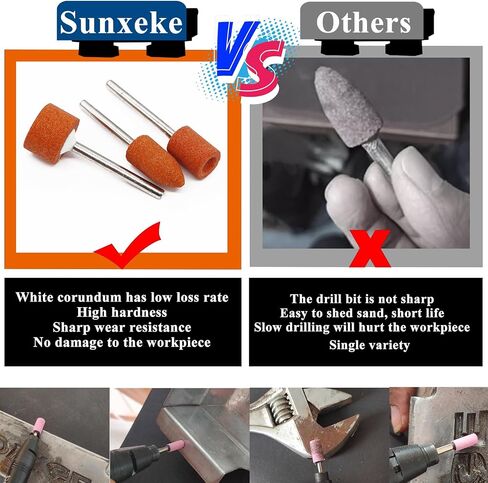 Sunxeke

VS

Others

White corundum has low loss rate
High hardness
Sharp wear resistance
No damage to the workpiece

The drill bit is not sharp
Easy to shed sand, short life
Slow drilling will hurt the workpiece
Single variety