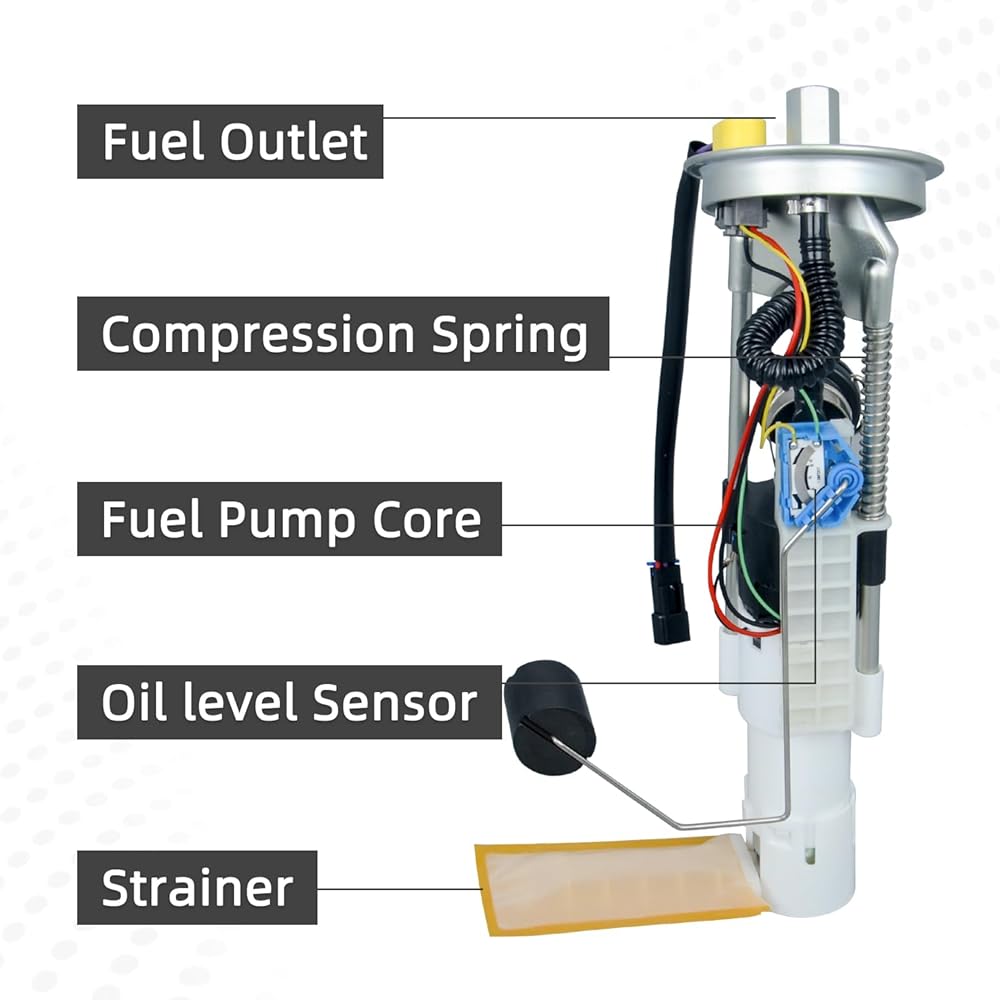 Fuel Outlet

Compression Spring

Fuel Pump Core

Oil level Sensor

Strainer