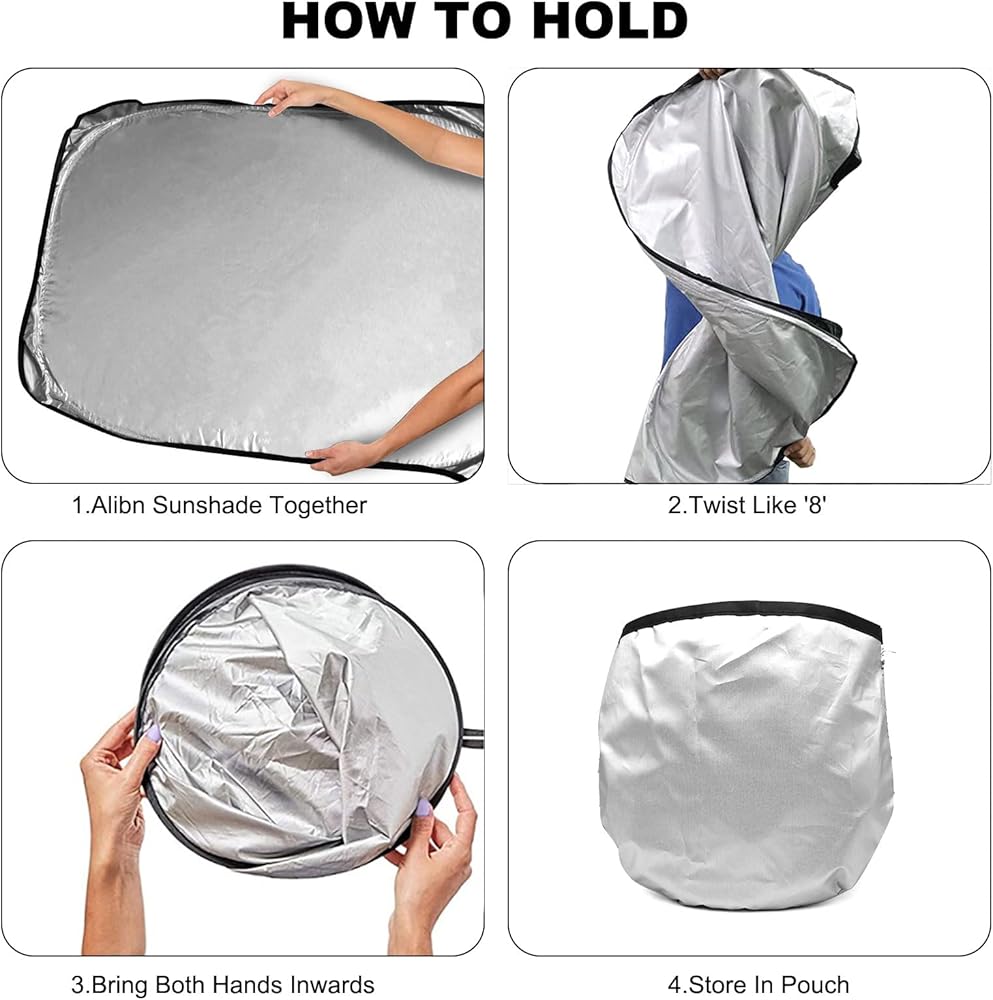 HOW TO HOLD

1.Alibn Sunshade Together

2.Twist Like '8'

3.Bring Both Hands Inwards

4.Store In Pouch