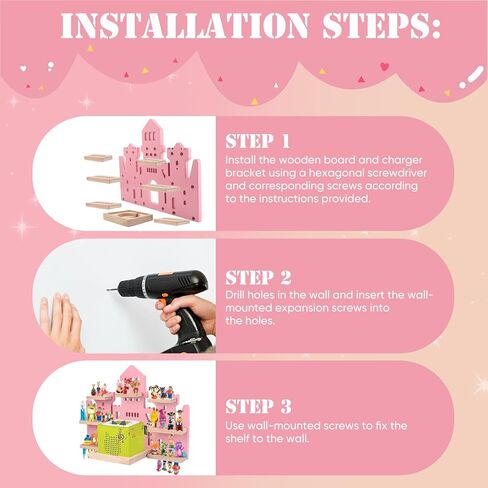 INSTALLATION STEPS:

STEP 1
Install the wooden board and charger bracket using a hexagonal screwdriver and corresponding screws according to the instructions provided.

STEP 2
Drill holes in the wall and insert the wall-mounted expansion screws into the holes.

STEP 3
Use wall-mounted screws to fix the shelf to the wall.