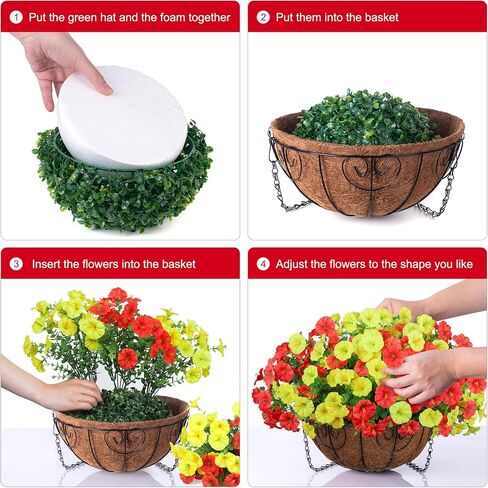 1 Put the green hat and the foam together

2 Put them into the basket

3 Insert the flowers into the basket

4 Adjust the flowers to the shape you like