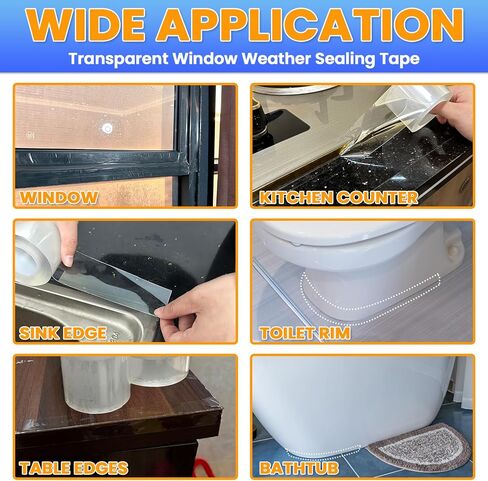 WIDE APPLICATION
Transparent Window Weather Sealing Tape

WINDOW

KITCHEN COUNTER

SINK EDGE

TOILET RIM

TABLE EDGES

BATHTUB