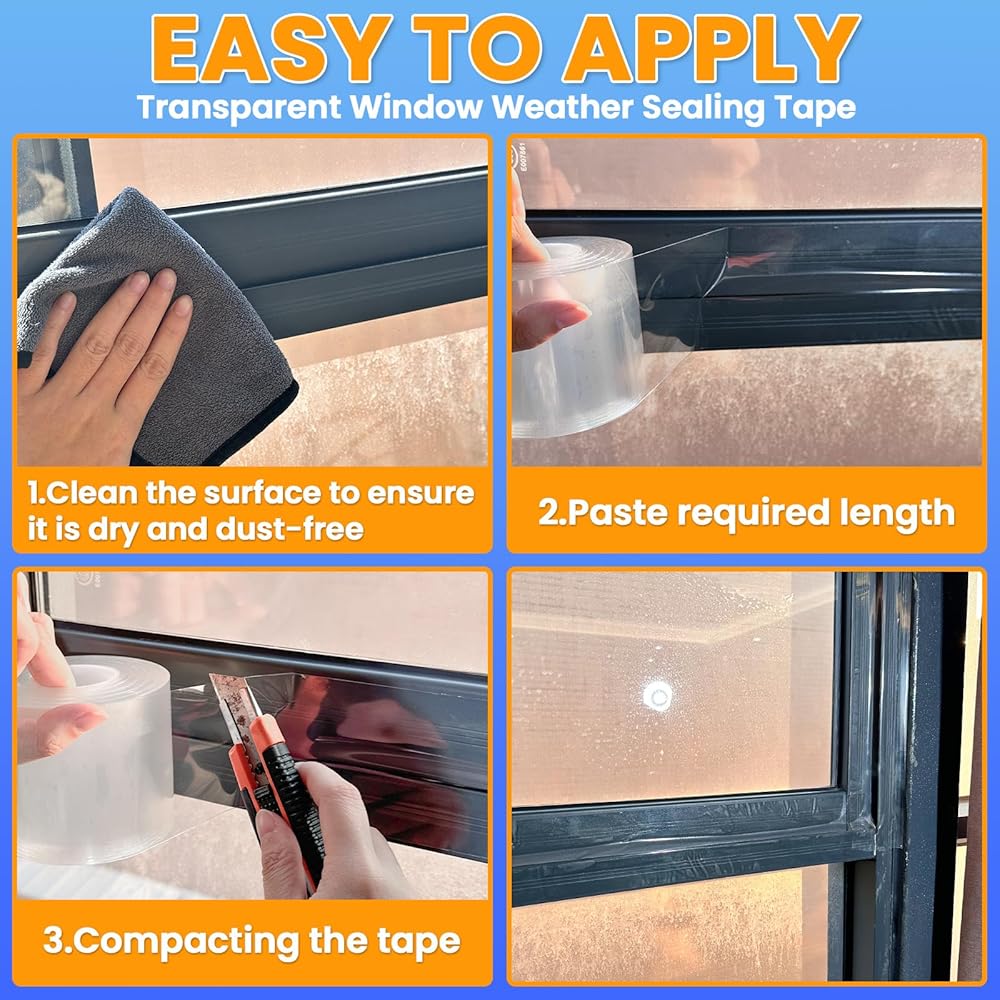 EASY TO APPLY
Transparent Window Weather Sealing Tape

1.Clean the surface to ensure it is dry and dust-free

2.Paste required length

3.Compacting the tape