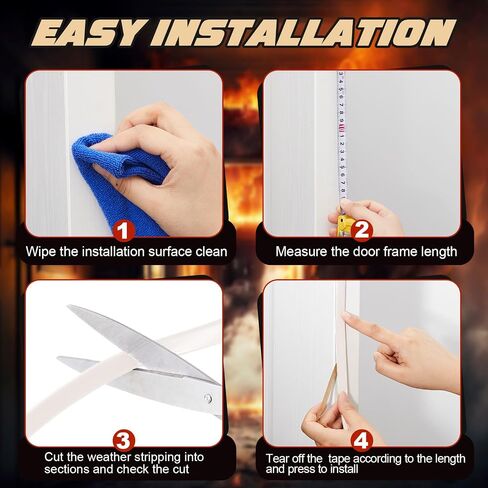 EASY INSTALLATION

1
Wipe the installation surface clean

2
Measure the door frame length

3
Cut the weather stripping into sections and check the cut

4
Tear off the tape according to the length and press to install